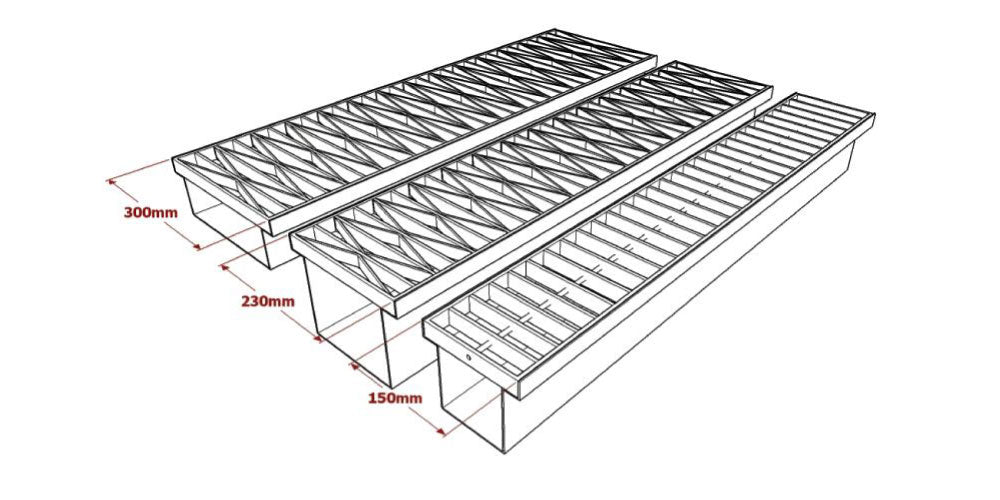 300mm

230mm

150mm